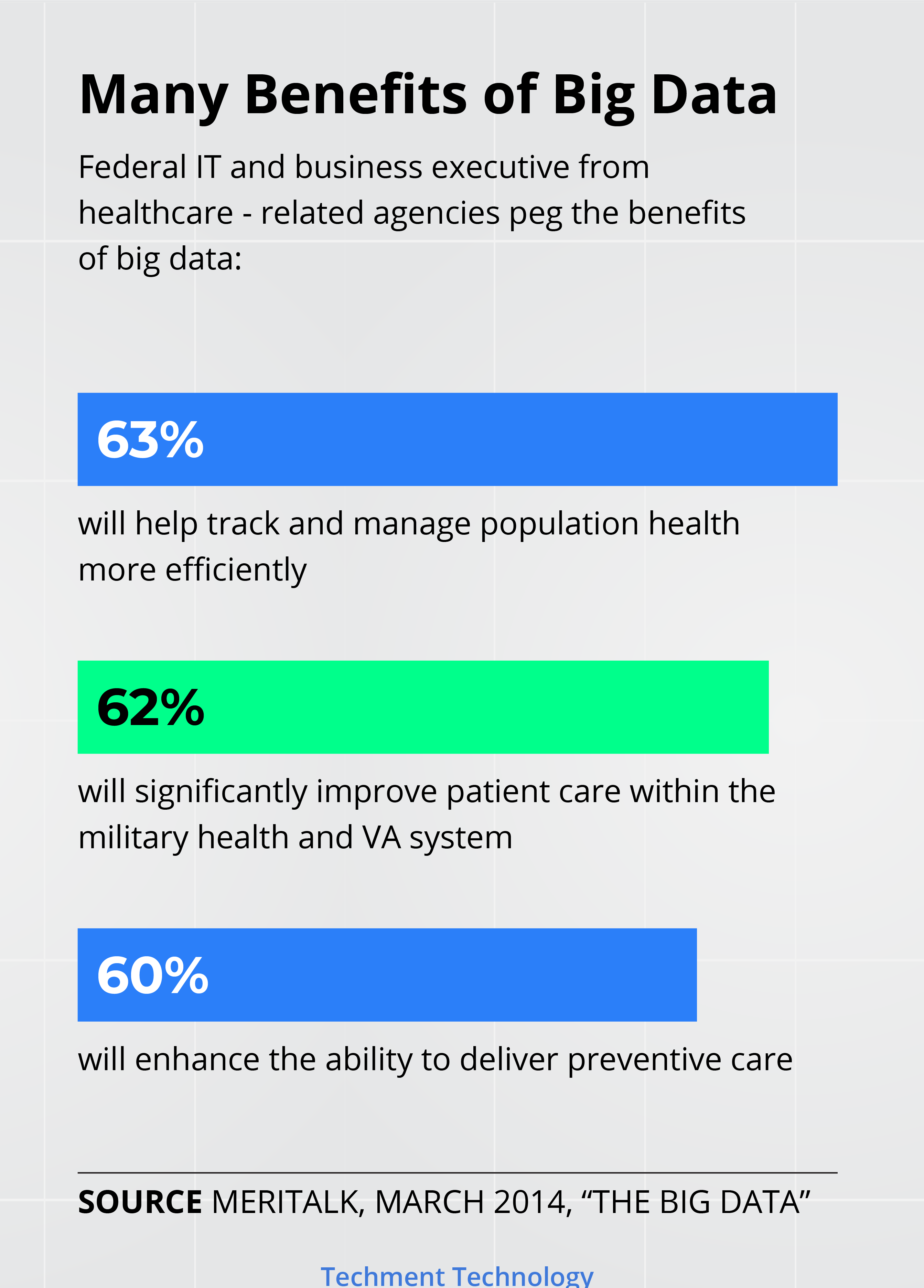 Many Benefits of Big Data

Federal IT and business executive from healthcare - related agencies peg the benefits of big data:

63%

will help track and manage population health more efficiently

62%

will significantly improve patient care within the military health and VA system

60%

will enhance the ability to deliver preventive care

SOURCE MERITALK, MARCH 2014, “THE BIG DATA”

Techment Technology